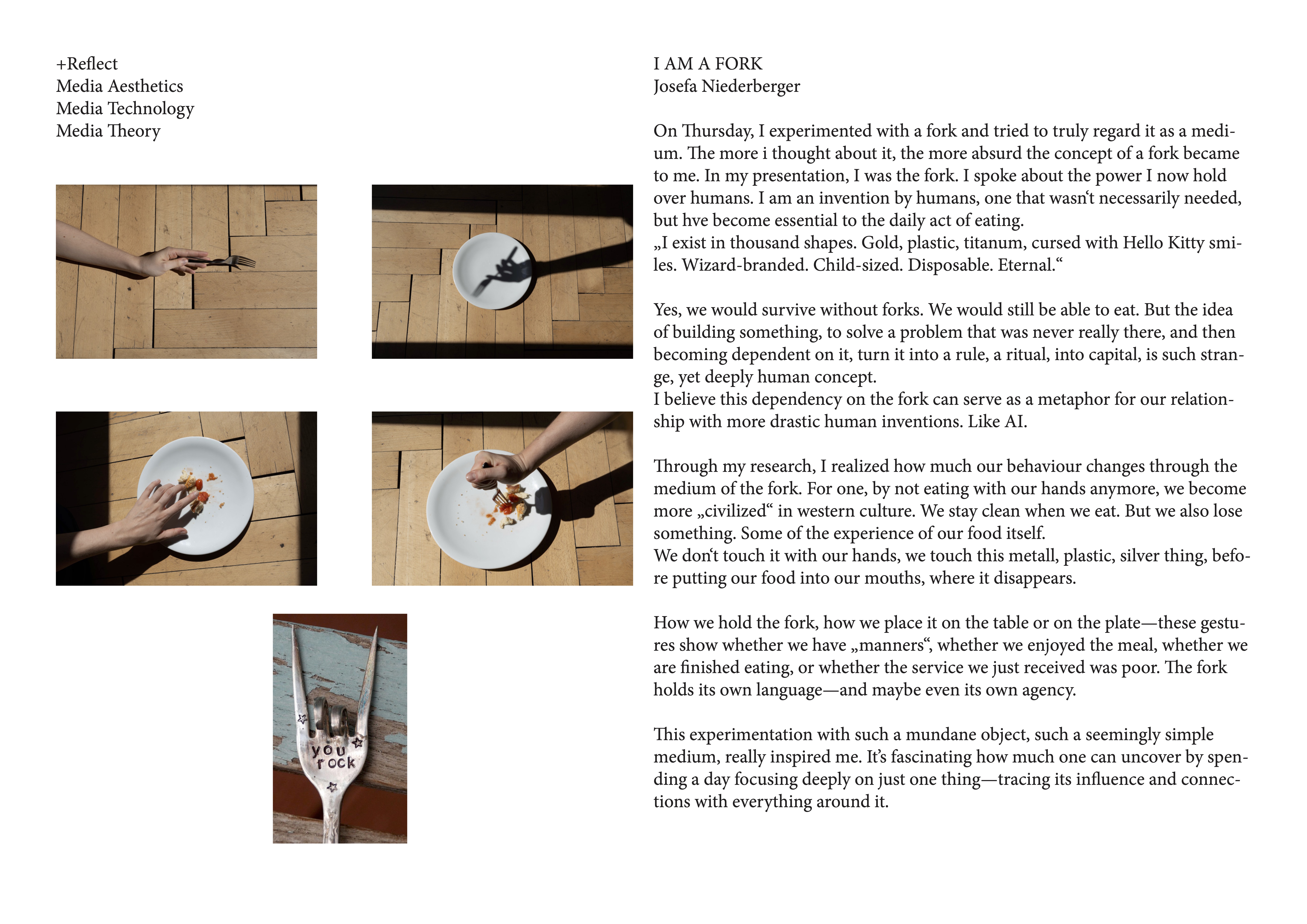 +Reflect
Media Aesthetics
Media Technology
Media Theory

you rock

I AM A FORK
Josefa Niederberger

On Thursday, I experimented with a fork and tried to truly regard it as a medium. The more i thought about it, the more absurd the concept of a fork became to me. In my presentation, I was the fork. I spoke about the power I now hold over humans. I am an invention by humans, one that wasn‘t necessarily needed, but hve become essential to the daily act of eating.
„I exist in thousand shapes. Gold, plastic, titanum, cursed with Hello Kitty smiles. Wizard-branded. Child-sized. Disposable. Eternal.“

Yes, we would survive without forks. We would still be able to eat. But the idea of building something, to solve a problem that was never really there, and then becoming dependent on it, turn it into a rule, a ritual, into capital, is such strange, yet deeply human concept.
I believe this dependency on the fork can serve as a metaphor for our relationship with more drastic human inventions. Like AI.

Through my research, I realized how much our behaviour changes through the medium of the fork. For one, by not eating with our hands anymore, we become more „civilized“ in western culture. We stay clean when we eat. But we also lose something. Some of the experience of our food itself.
We don‘t touch it with our hands, we touch this metall, plastic, silver thing, before putting our food into our mouths, where it disappears.

How we hold the fork, how we place it on the table or on the plate—these gestures show whether we have „manners“, whether we enjoyed the meal, whether we are finished eating, or whether the service we just received was poor. The fork holds its own language—and maybe even its own agency.

This experimentation with such a mundane object, such a seemingly simple medium, really inspired me. It’s fascinating how much one can uncover by spending a day focusing deeply on just one thing—tracing its influence and connections with everything around it.